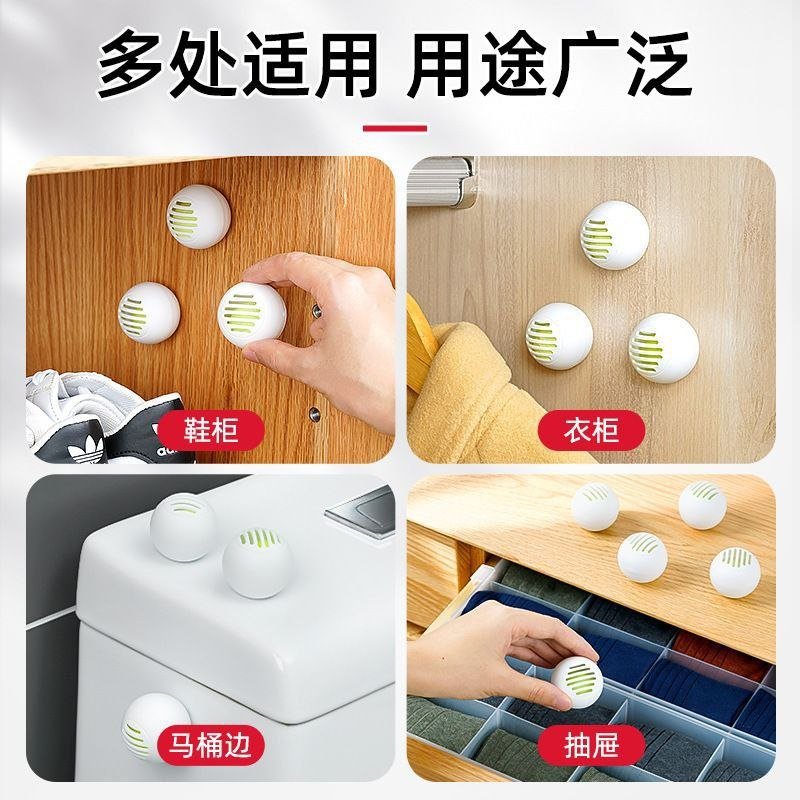 多处适用 用途广泛

鞋柜

衣柜

马桶边

抽屉