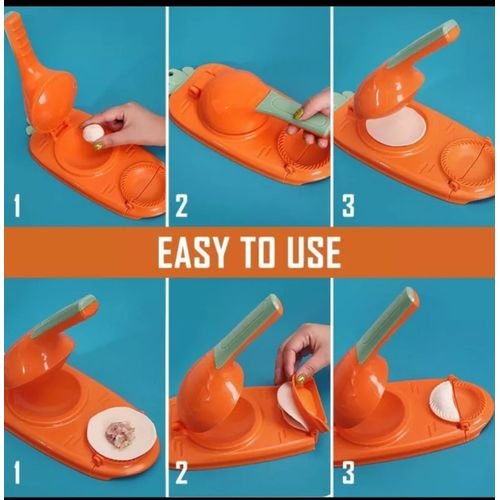 1

2

3

EASY TO USE

1

2

3