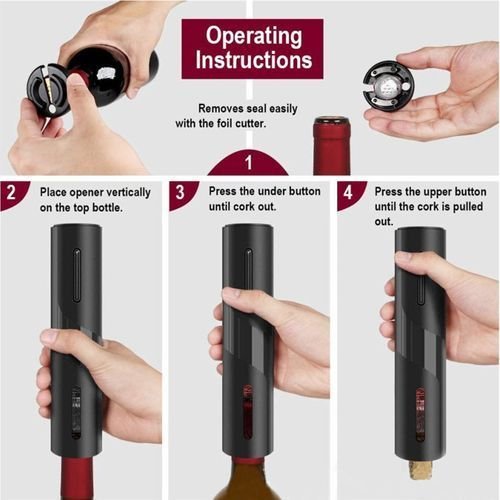 Operating Instructions

Removes seal easily with the foil cutter.

1

2 Place opener vertically on the top bottle.

3 Press the under button until cork out.

4 Press the upper button until the cork is pulled out.