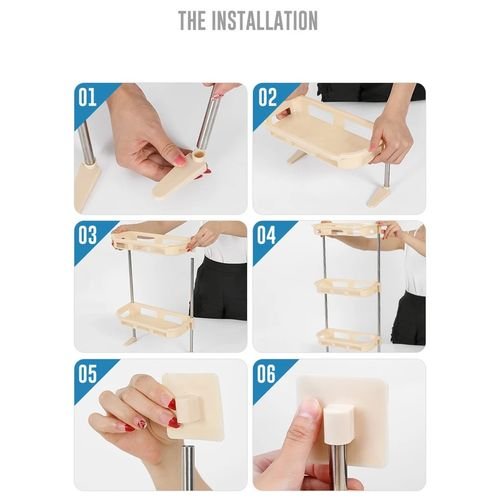 THE INSTALLATION

01

02

03

04

05

06