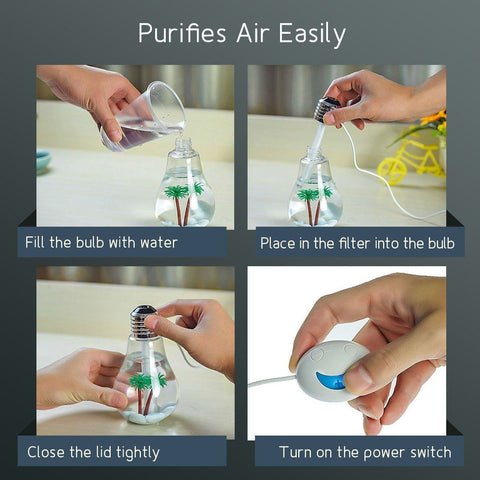 Purifies Air Easily

Fill the bulb with water

Place in the filter into the bulb

Close the lid tightly

Turn on the power switch