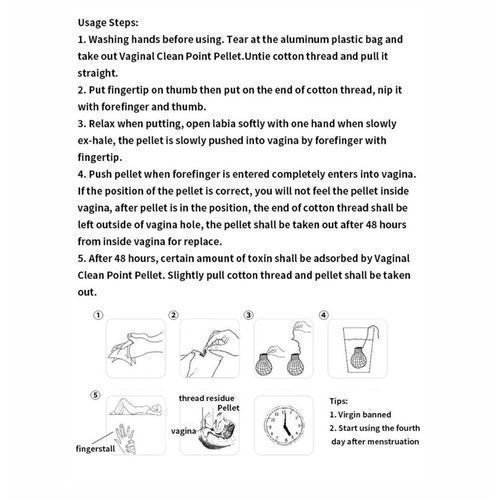 Usage Steps:
1. Washing hands before using. Tear at the aluminum plastic bag and take out Vaginal Clean Point Pellet.Untie cotton thread and pull it straight.
2. Put fingertip on thumb then put on the end of cotton thread, nip it with forefinger and thumb.
3. Relax when putting, open labia softly with one hand when slowly ex-hale, the pellet is slowly pushed into vagina by forefinger with fingertip.
4. Push pellet when forefinger is entered completely enters into vagina. If the position of the pellet is correct, you will not feel the pellet inside vagina, after pellet is in the position, the end of cotton thread shall be left outside of vagina hole, the pellet shall be taken out after 48 hours from inside vagina for replace.
5. After 48 hours, certain amount of toxin shall be adsorbed by Vaginal Clean Point Pellet. Slightly pull cotton thread and pellet shall be taken out.

①
②
③
④
⑤
fingerstall
thread residue
Pellet
vagina

Tips:
1. Virgin banned
2. Start using the fourth day after menstruation