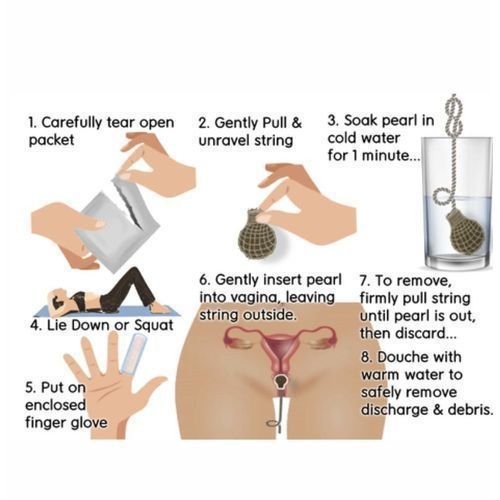 1. Carefully tear open packet

2. Gently Pull & unravel string

3. Soak pearl in cold water for 1 minute...

4. Lie Down or Squat

5. Put on enclosed finger glove

6. Gently insert pearl into vagina, leaving string outside.

7. To remove, firmly pull string until pearl is out, then discard...

8. Douche with warm water to safely remove discharge & debris.